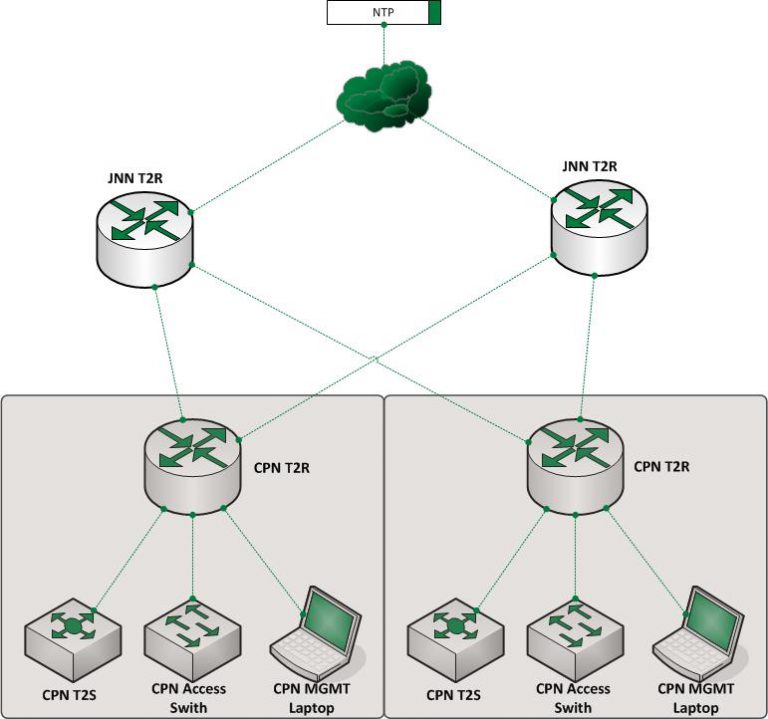 NTP

JNN T2R

JNN T2R

CPN T2R

CPN T2R

CPN T2S

CPN Access Swith

CPN MGMT Laptop

CPN T2S

CPN Access Swith

CPN MGMT Laptop